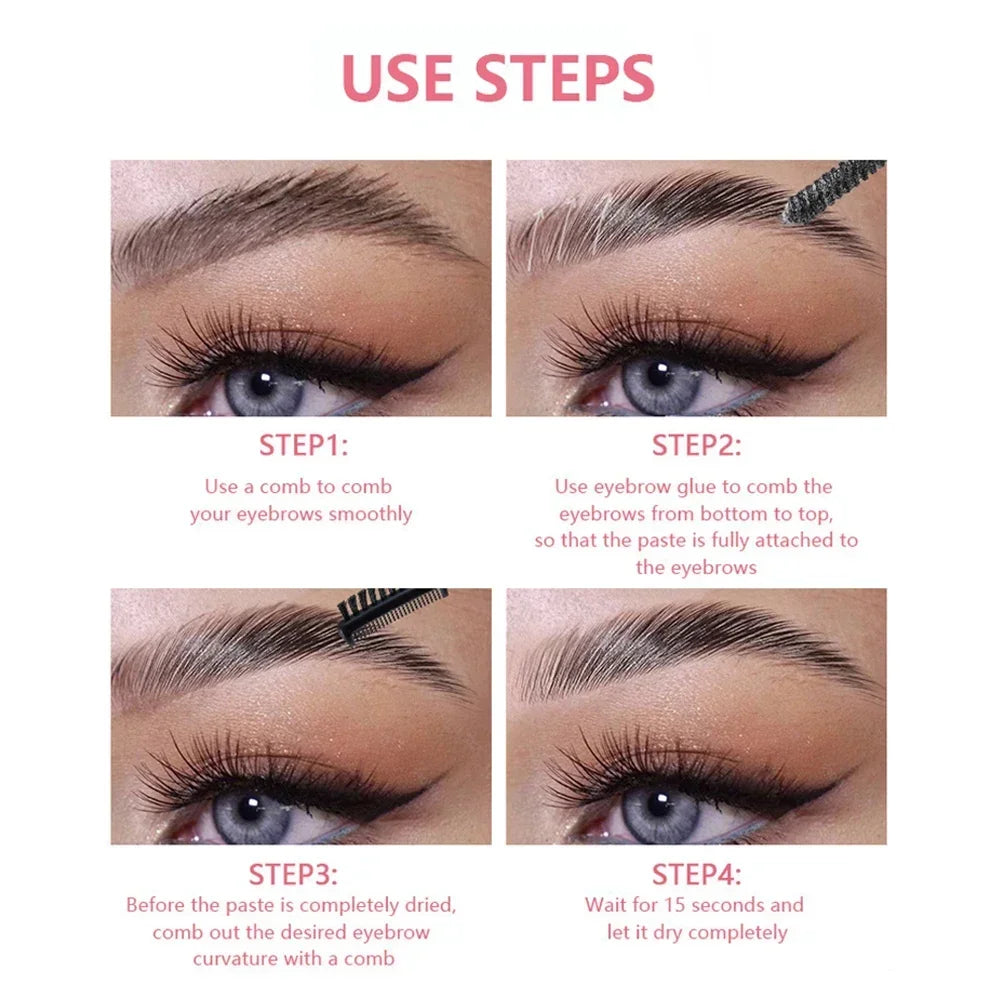 USE STEPS

STEP1:
Use a comb to comb your eyebrows smoothly

STEP2:
Use eyebrow glue to comb the eyebrows from bottom to top, so that the paste is fully attached to the eyebrows

STEP3:
Before the paste is completely dried, comb out the desired eyebrow curvature with a comb

STEP4:
Wait for 15 seconds and let it dry completely